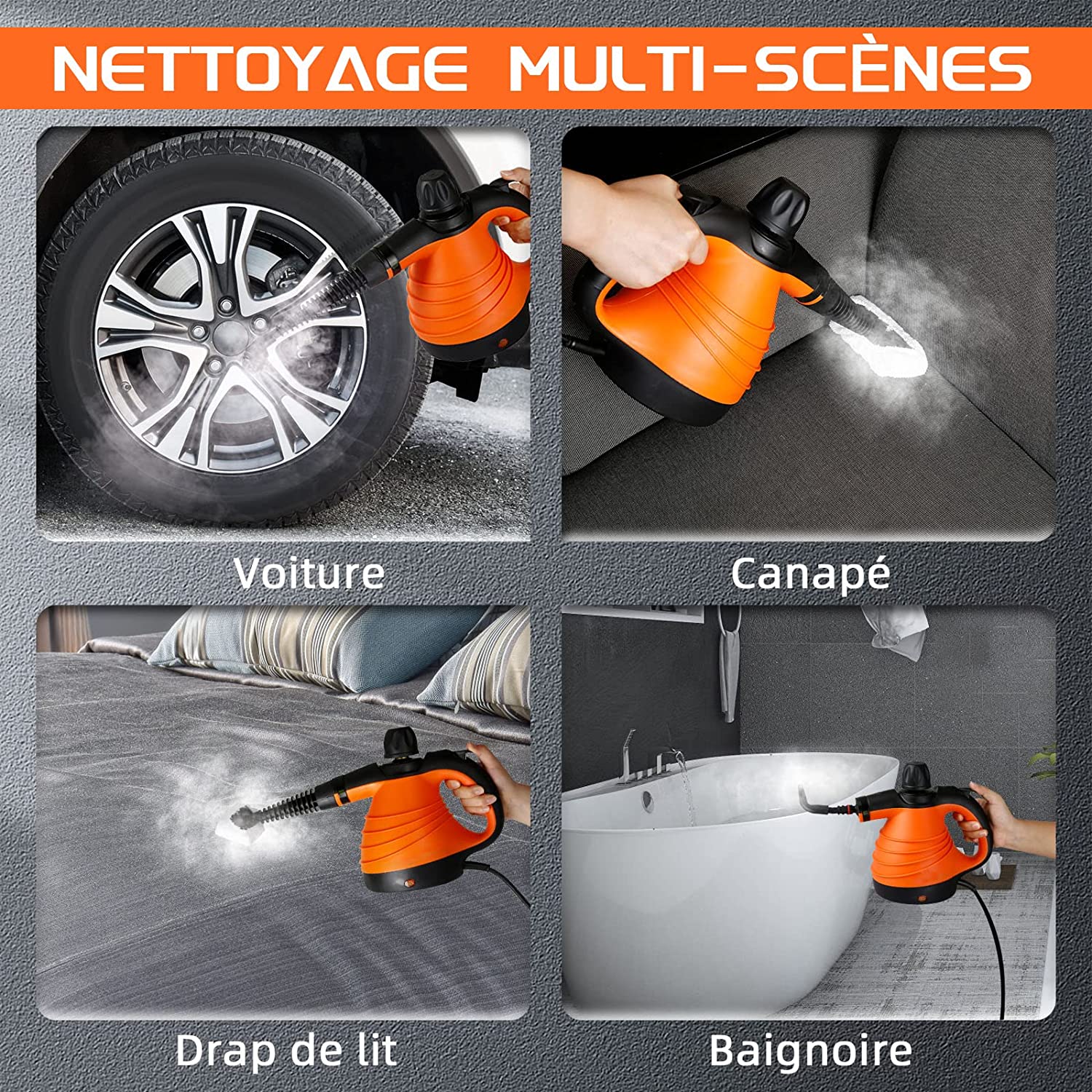 NETTOYAGE MULTI-SCÈNES

Voiture

Canapé

Drap de lit

Baignoire